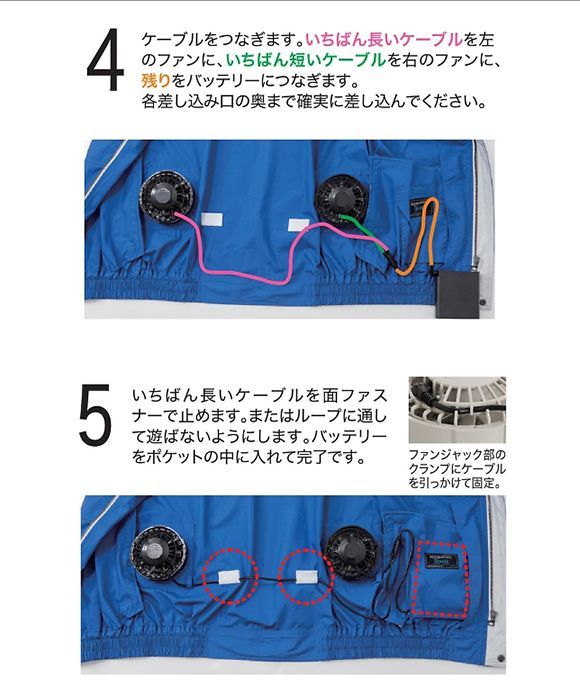 4
ケーブルをつなぎます。いちばん長いケーブルを左のファンに、いちばん短いケーブルを右のファンに、残りをバッテリーにつなぎます。
各差し込み口の奥まで確実に差し込んでください。

5
いちばん長いケーブルを面ファスナーで止めます。またはループに通して遊ばないようにします。バッテリーをポケットの中に入れて完了です。

ファンジャック部のクランプにケーブルを引っかけて固定。