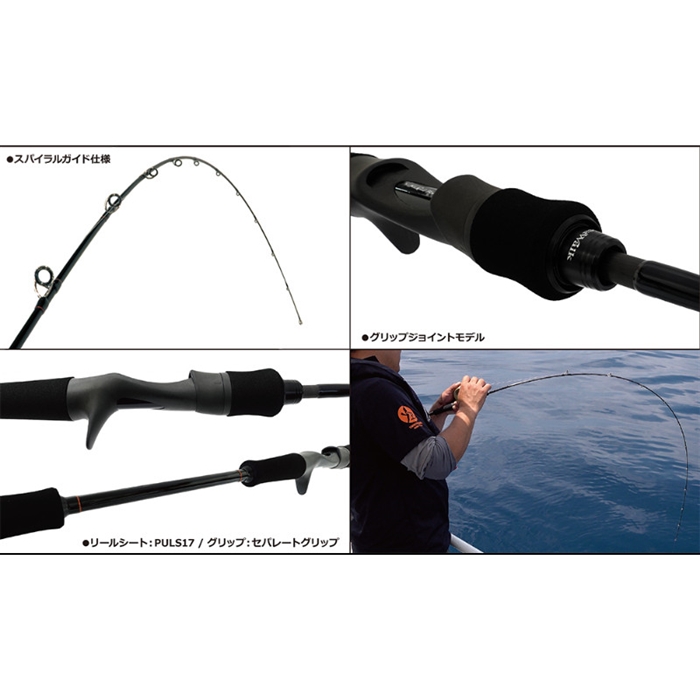 ●スパイラルガイド仕様

●グリップジョイントモデル

●リールシート：PULS17 / グリップ：セパレートグリップ