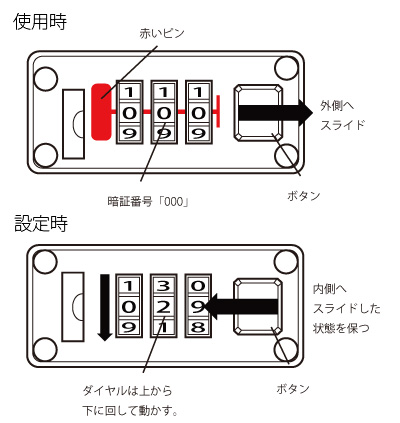 使用時

赤いピン

1 1 1
0 0 0
9 9 9

外側へ
スライド

暗証番号「000」

ボタン

設定時

1 3 0
0 2 9
9 1 8

内側へ
スライドした
状態を保つ

ダイヤルは上から
下に回して動かす。

ボタン