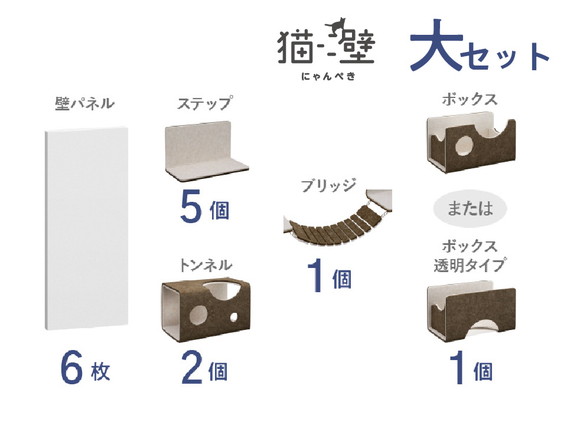 猫壁
にゃんぺき

大セット

壁パネル

6枚

ステップ

5個

トンネル

2個

ブリッジ

1個

ボックス

または

ボックス
透明タイプ

1個