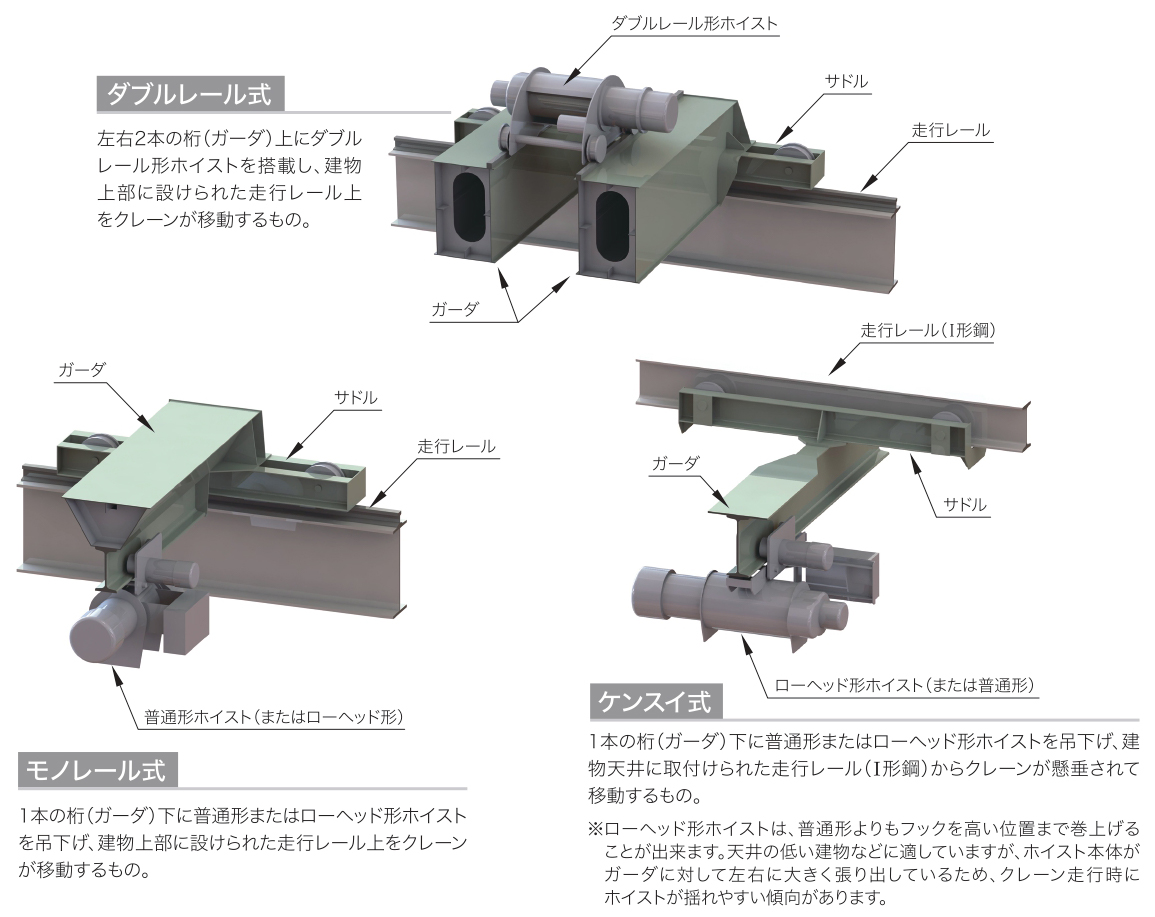 ダブルレール式

左右2本の桁(ガーダ)上にダブルレール形ホイストを搭載し、建物上部に設けられた走行レール上をクレーンが移動するもの。

ダブルレール形ホイスト

サドル

走行レール

ガーダ

ガーダ

サドル

走行レール

普通形ホイスト(またはローヘッド形)

モノレール式

1本の桁(ガーダ)下に普通形またはローヘッド形ホイストを吊下げ、建物上部に設けられた走行レール上をクレーンが移動するもの。

走行レール(I形鋼)

ガーダ

サドル

ローヘッド形ホイスト(または普通形)

ケンスイ式

1本の桁(ガーダ)下に普通形またはローヘッド形ホイストを吊下げ、建物天井に取付けられた走行レール(I形鋼)からクレーンが懸垂されて移動するもの。

※ローヘッド形ホイストは、普通形よりもフックを高い位置まで巻上げることが出来ます。天井の低い建物などに適していますが、ホイスト本体がガーダに対して左右に大きく張り出しているため、クレーン走行時にホイストが揺れやすい傾向があります。