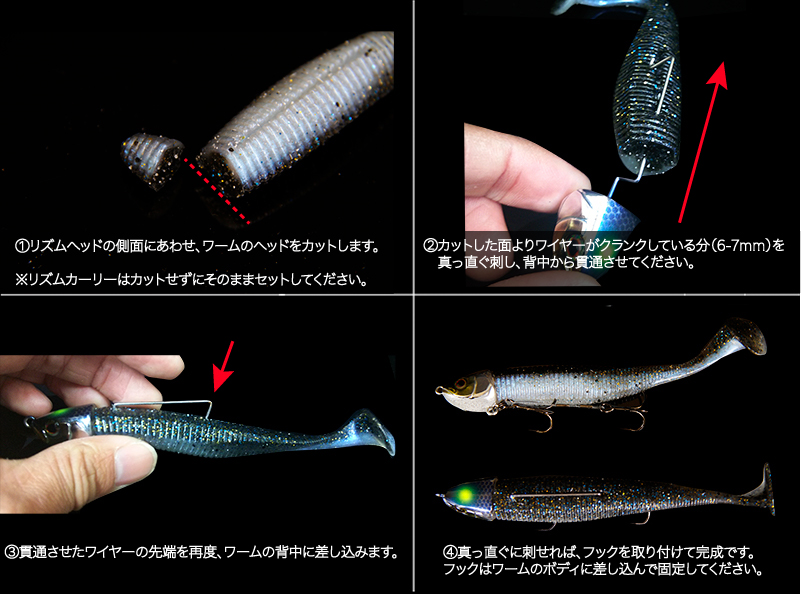 ①リズムヘッドの側面にあわせ、ワームのヘッドをカットします。

※リズムカーリーはカットせずにそのままセットしてください。

②カットした面よりワイヤーがクランクしている分（6-7mm）を真っ直ぐ刺し、背中から貫通させてください。

③貫通させたワイヤーの先端を再度、ワームの背中に差し込みます。

④真っ直ぐに刺せれば、フックを取り付けて完成です。フックはワームのボディに差し込んで固定してください。