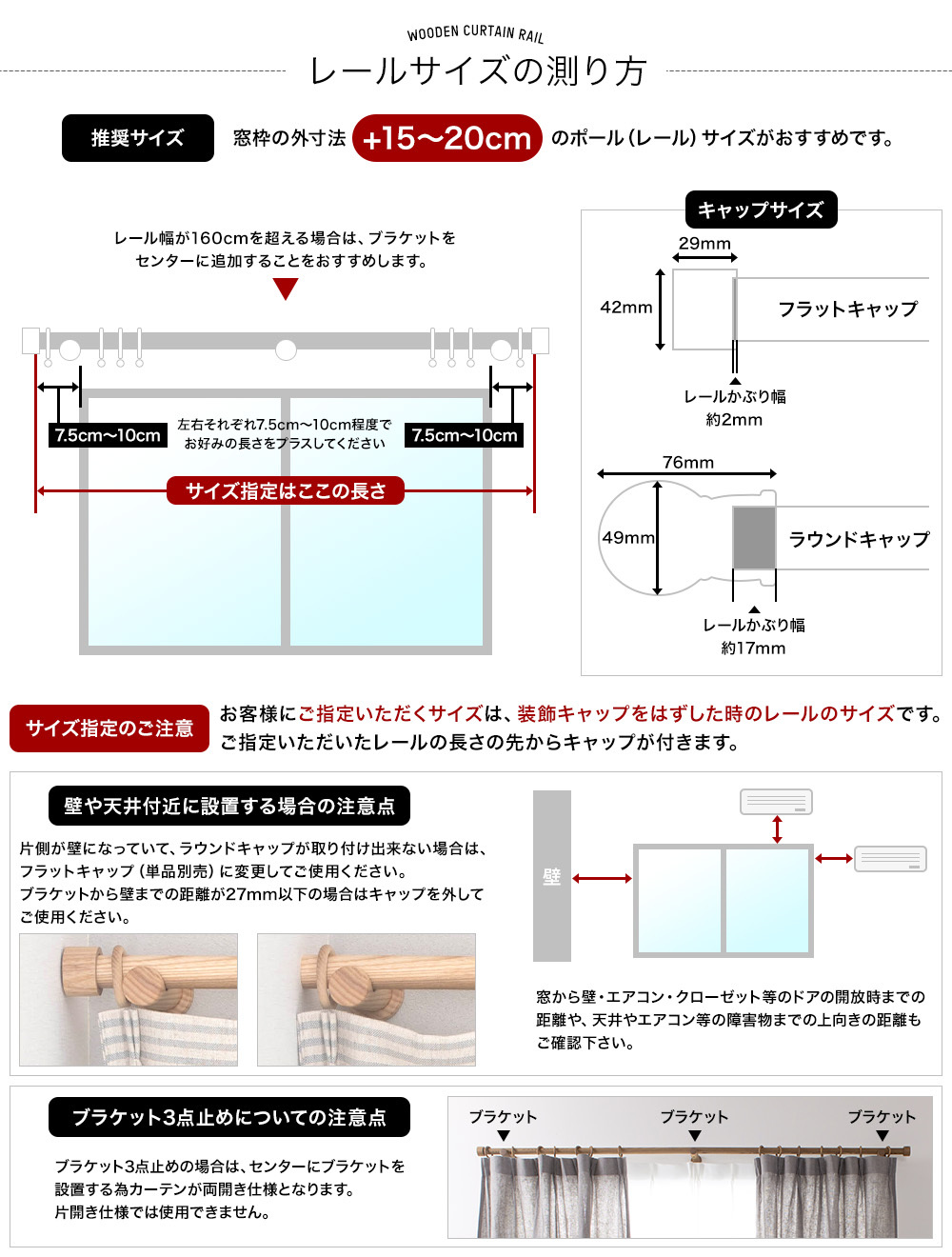 WOODEN CURTAIN RAIL

レールサイズの測り方

推奨サイズ 窓枠の外寸法 +15〜20cm のポール（レール）サイズがおすすめです。

レール幅が160cmを超える場合は、ブラケットをセンターに追加することをおすすめします。

7.5cm〜10cm 左右それぞれ7.5cm〜10cm程度でお好みの長さをプラスしてください 7.5cm〜10cm

サイズ指定はここの長さ

キャップサイズ

29mm

42mm

フラットキャップ

レールかぶり幅
約2mm

76mm

49mm

ラウンドキャップ

レールかぶり幅
約17mm

サイズ指定のご注意

お客様にご指定いただくサイズは、装飾キャップをはずした時のレールのサイズです。
ご指定いただいたレールの長さの先からキャップが付きます。

壁や天井付近に設置する場合の注意点

片側が壁になっていて、ラウンドキャップが取り付け出来ない場合は、フラットキャップ（単品別売）に変更してご使用ください。
ブラケットから壁までの距離が27mm以下の場合はキャップを外してご使用ください。

壁

窓から壁・エアコン・クローゼット等のドアの開放時までの距離や、天井やエアコン等の障害物までの上向きの距離もご確認下さい。

ブラケット3点止めについての注意点

ブラケット3点止めの場合は、センターにブラケットを設置する為カーテンが両開き仕様となります。
片開き仕様では使用できません。

ブラケット ブラケット ブラケット