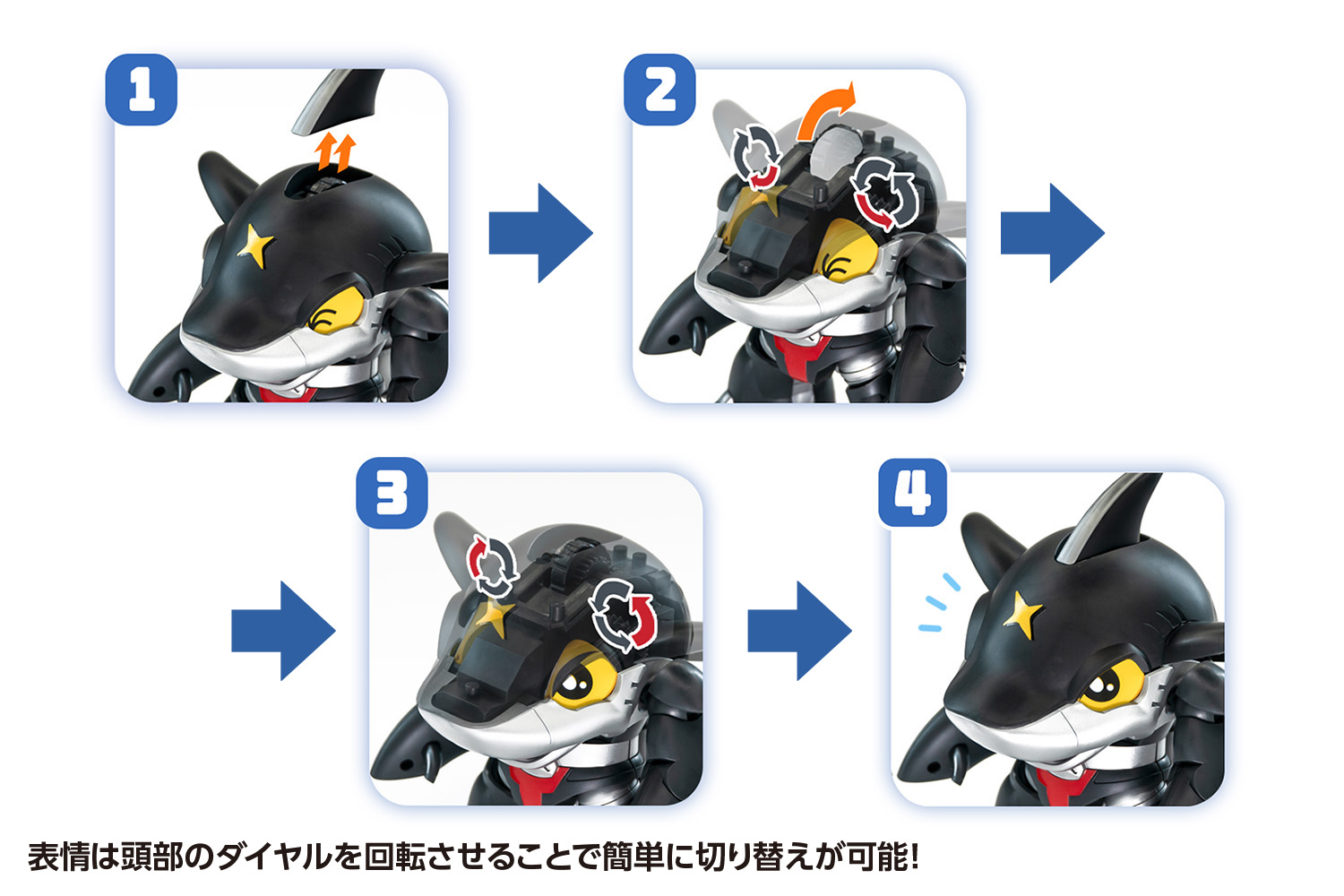 1

2

3

4

表情は頭部のダイヤルを回転させることで簡単に切り替えが可能!