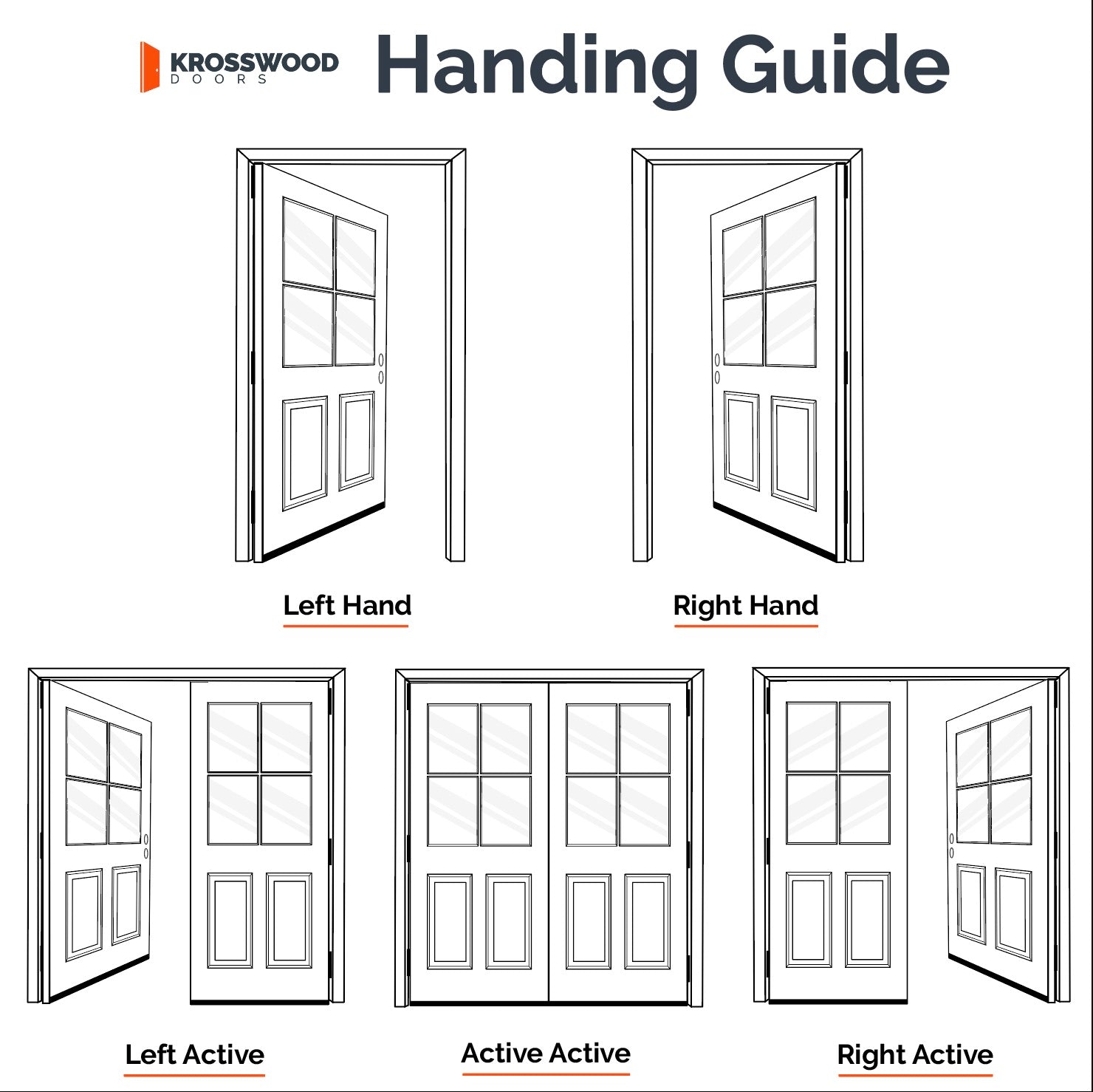 KROSSWOOD
DOORS

Handing Guide

Left Hand

Right Hand

Left Active

Active Active

Right Active