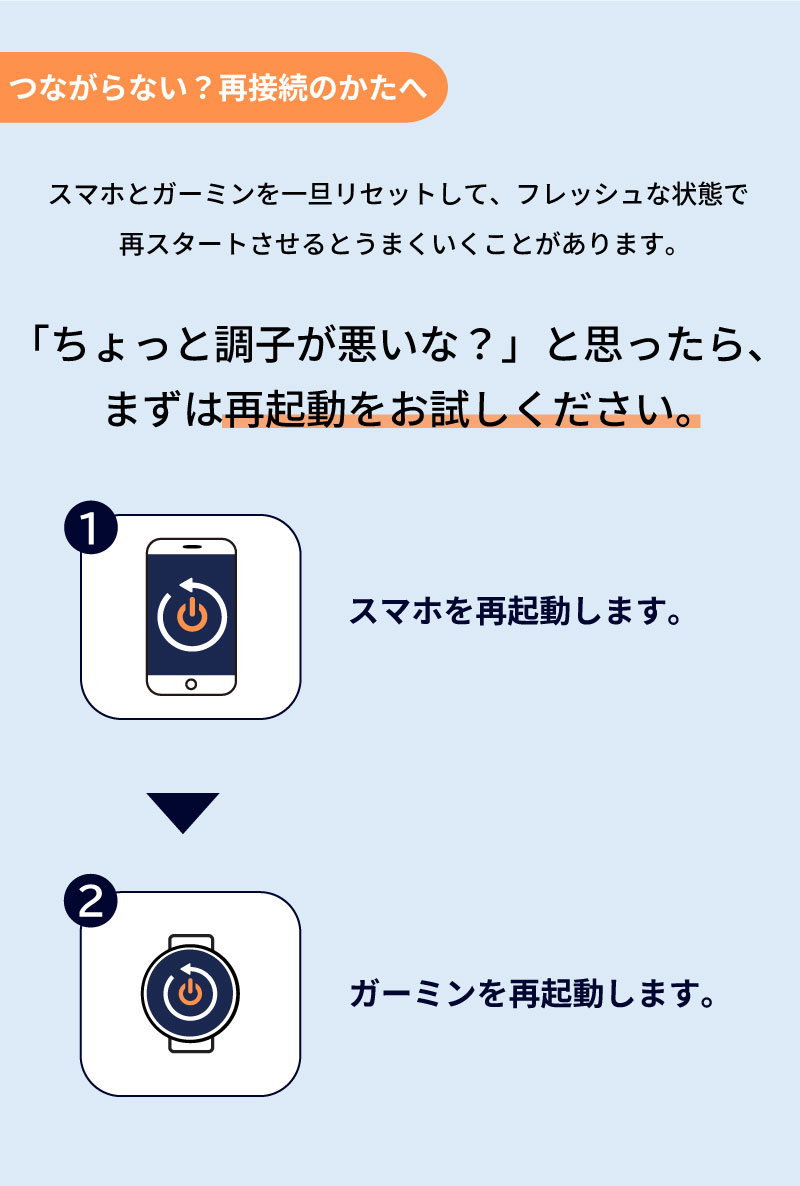 つながらない？再接続のかたへ

スマホとガーミンを一旦リセットして、フレッシュな状態で再スタートさせるとうまくいくことがあります。

「ちょっと調子が悪いな？」と思ったら、まずは再起動をお試しください。

1

スマホを再起動します。

2

ガーミンを再起動します。