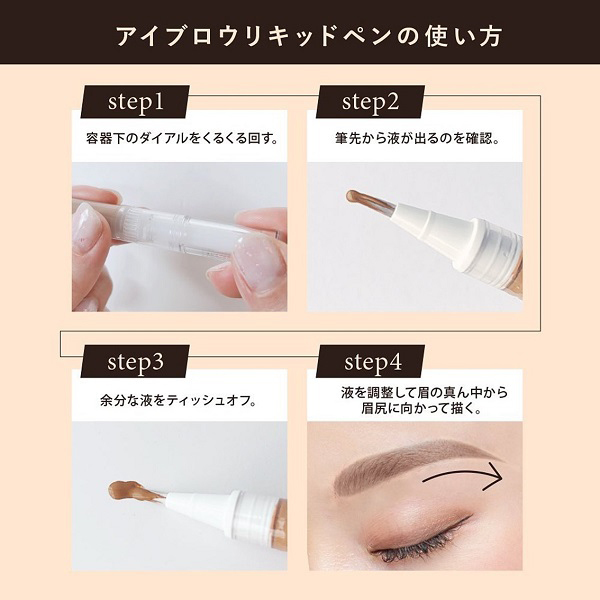 アイブロウリキッドペンの使い方

step1

容器下のダイアルをくるくる回す。

step2

筆先から液が出るのを確認。

step3

余分な液をティッシュオフ。

step4

液を調整して眉の真ん中から眉尻に向かって描く。