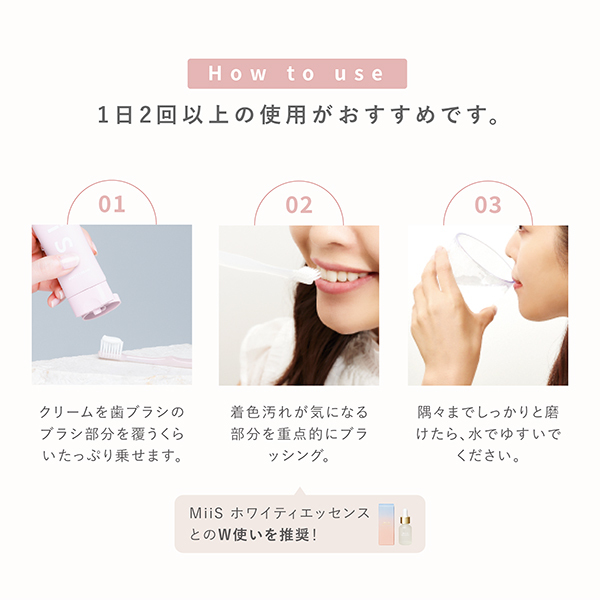 How to use

1日2回以上の使用がおすすめです。

01

クリームを歯ブラシのブラシ部分を覆うくらいたっぷり乗せます。

02

着色汚れが気になる部分を重点的にブラッシング。

03

隅々までしっかりと磨けたら、水でゆすいでください。

MiiS ホワイティエッセンスとのW使いを推奨！