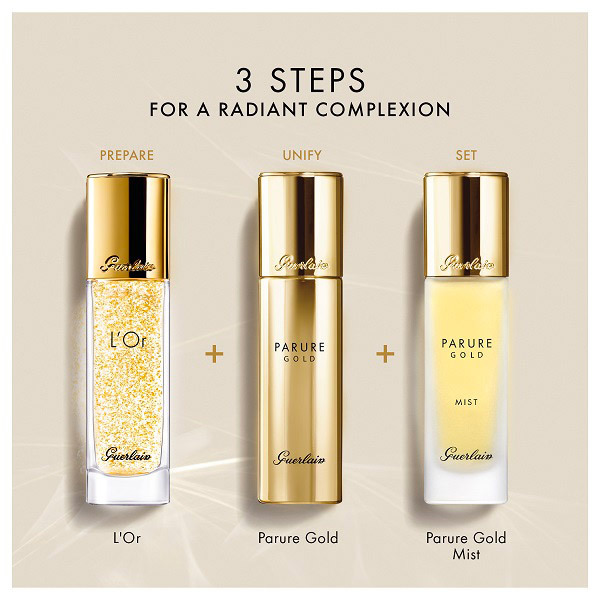 3 STEPS
FOR A RADIANT COMPLEXION

PREPARE

Guerlain

L'Or

Guerlain

L'Or

+

UNIFY

Guerlain

PARURE
GOLD

Guerlain

Parure Gold

+

SET

Guerlain

PARURE
GOLD

MIST

Guerlain

Parure Gold Mist