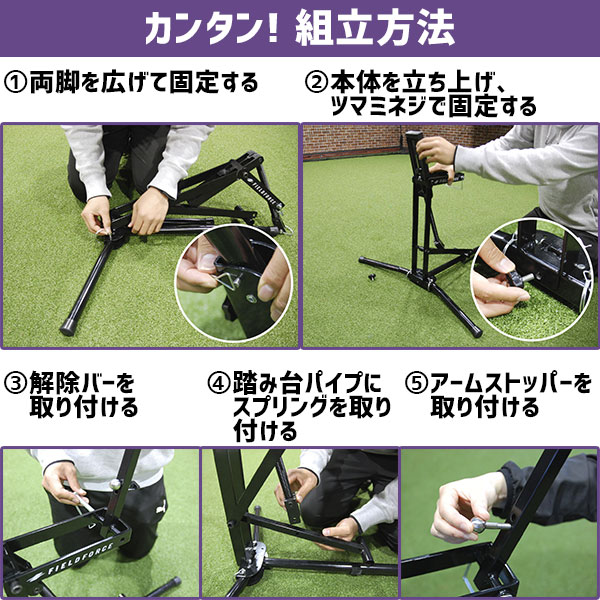 カンタン! 組立方法

①両脚を広げて固定する

②本体を立ち上げ、ツマミネジで固定する

FIELDFORCE

③解除バーを取り付ける

④踏み台パイプにスプリングを取り付ける

⑤アームストッパーを取り付ける

FIELDFORCE