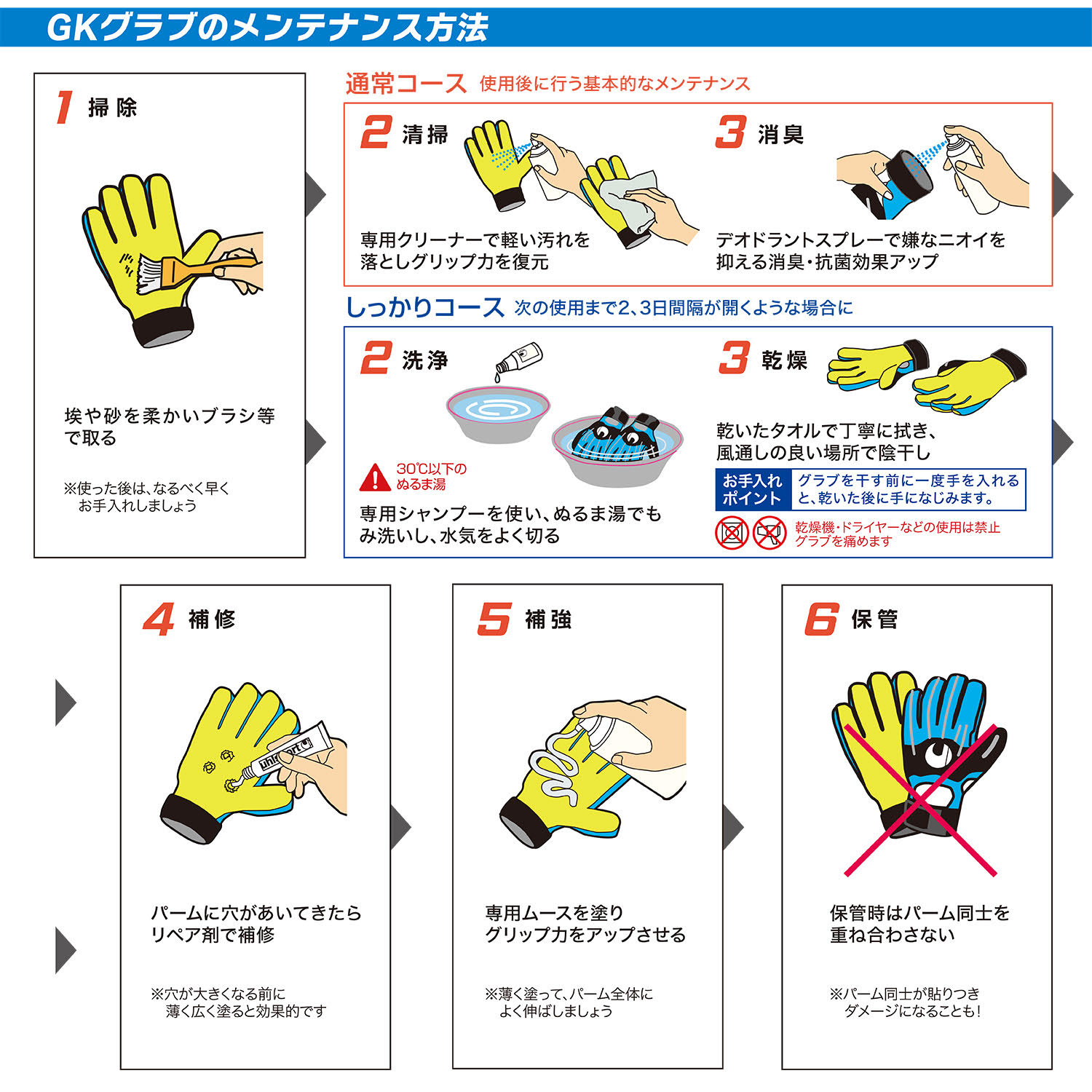 GKグラブのメンテナンス方法

1 掃除

埃や砂を柔かいブラシ等で取る

※使った後は、なるべく早くお手入れしましょう

通常コース 使用後に行う基本的なメンテナンス

2 清掃

専用クリーナーで軽い汚れを落としグリップ力を復元

3 消臭

デオドラントスプレーで嫌なニオイを抑える消臭・抗菌効果アップ

しっかりコース 次の使用まで2、3日間隔が開くような場合に

2 洗浄

30℃以下のぬるま湯

専用シャンプーを使い、ぬるま湯でもみ洗いし、水気をよく切る

3 乾燥

乾いたタオルで丁寧に拭き、風通しの良い場所で陰干し

お手入れポイント グラブを干す前に一度手を入れると、乾いた後に手になじみます。

乾燥機・ドライヤーなどの使用は禁止 グラブを痛めます

4 補修

uhlsport

パームに穴があいてきたらリペア剤で補修

※穴が大きくなる前に薄く広く塗ると効果的です

5 補強

専用ムースを塗りグリップ力をアップさせる

※薄く塗って、パーム全体によく伸ばしましょう

6 保管

保管時はパーム同士を重ね合わさない

※パーム同士が貼りつきダメージになることも!