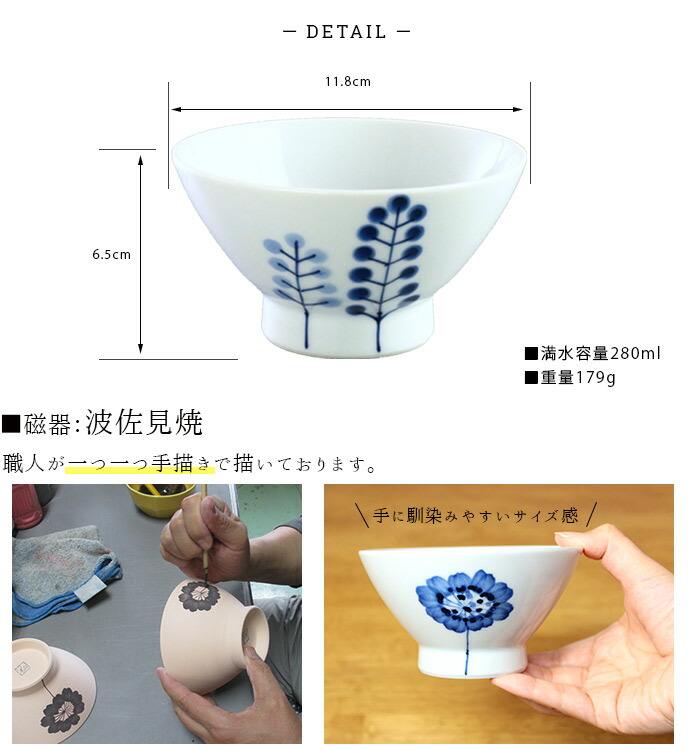 — DETAIL —

11.8cm

6.5cm

■満水容量280ml
■重量179g

■磁器:波佐見焼

職人が一つ一つ手描きで描いております。

\手に馴染みやすいサイズ感/