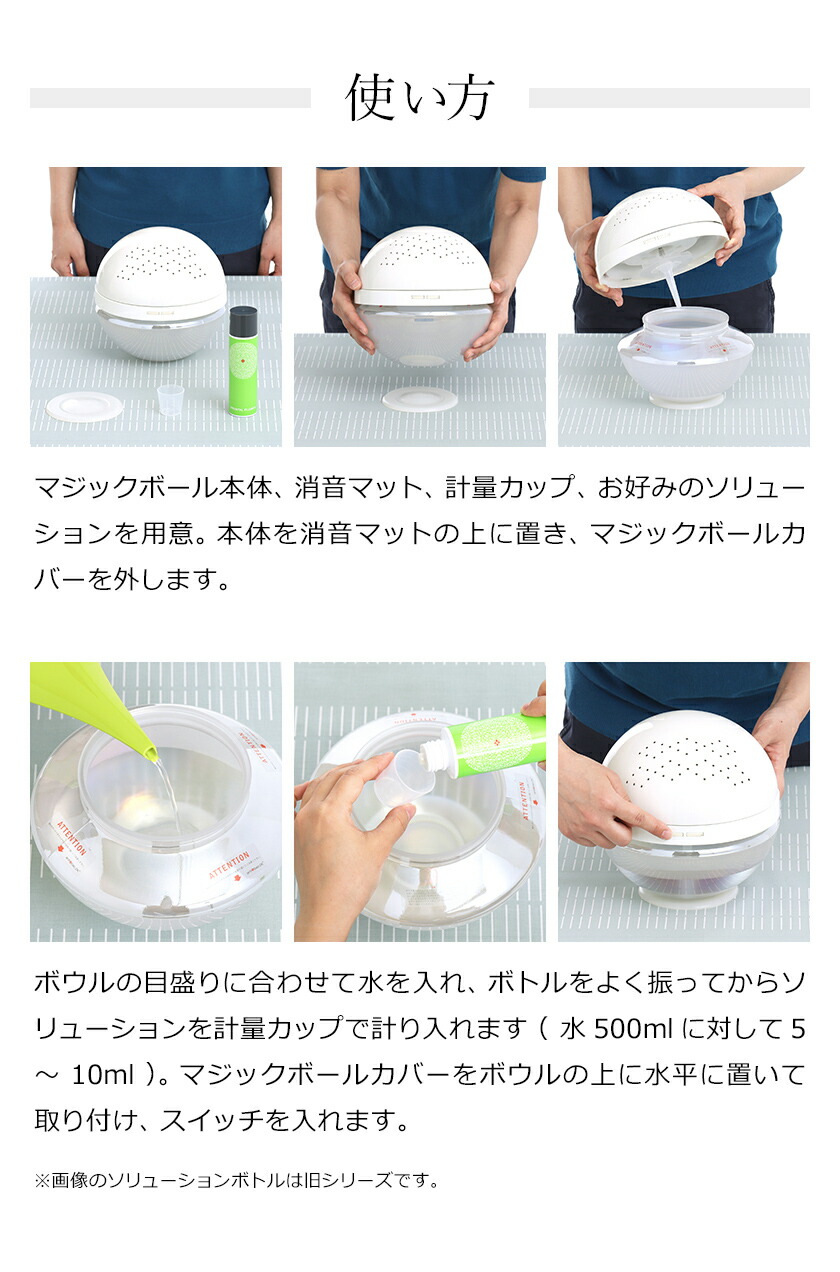 使い方

マジックボール本体、消音マット、計量カップ、お好みのソリューションを用意。本体を消音マットの上に置き、マジックボールカバーを外します。

ATTENTION

ATTENTION

ATTENTION

ボウルの目盛りに合わせて水を入れ、ボトルをよく振ってからソリューションを計量カップで計り入れます（ 水 500ml に対して 5 ～ 10ml ）。マジックボールカバーをボウルの上に水平に置いて取り付け、スイッチを入れます。

※画像のソリューションボトルは旧シリーズです。