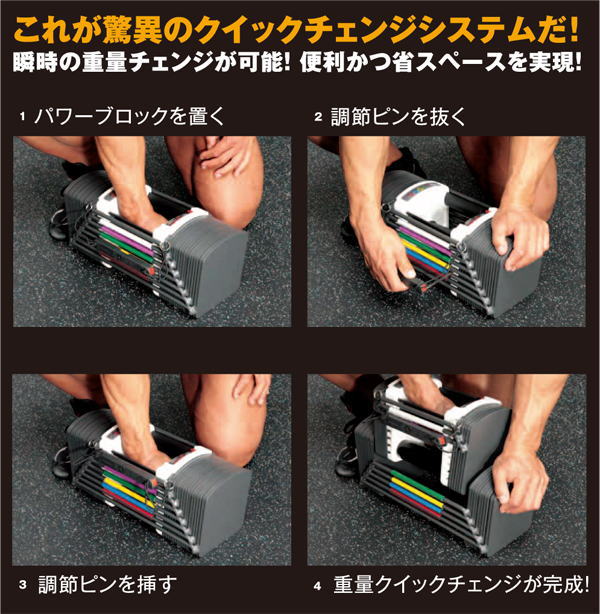 これが驚異のクイックチェンジシステムだ!
瞬時の重量チェンジが可能! 便利かつ省スペースを実現!

1 パワーブロックを置く

2 調節ピンを抜く

3 調節ピンを挿す

4 重量クイックチェンジが完成!