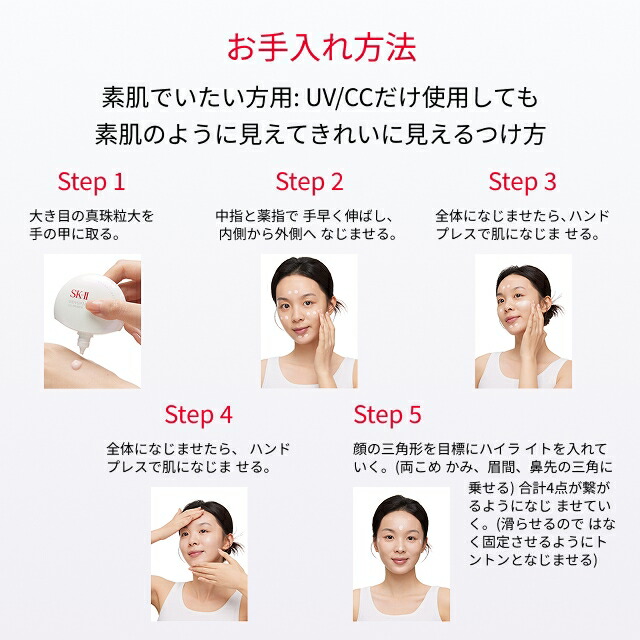 お手入れ方法

素肌でいたい方用: UV/CCだけ使用しても素肌のように見えてきれいに見えるつけ方

Step 1

大き目の真珠粒大を手の甲に取る。

SK-II

Step 2

中指と薬指で 手早く伸ばし、内側から外側へ なじませる。

Step 3

全体になじませたら、ハンドプレスで肌になじま せる。

Step 4

全体になじませたら、 ハンドプレスで肌になじま せる。

Step 5

顔の三角形を目標にハイラ イトを入れていく。(両こめ かみ、眉間、鼻先の三角に乗せる) 合計4点が繋がるようになじ ませていく。(滑らせるので はなく固定させるようにトントンとなじませる)