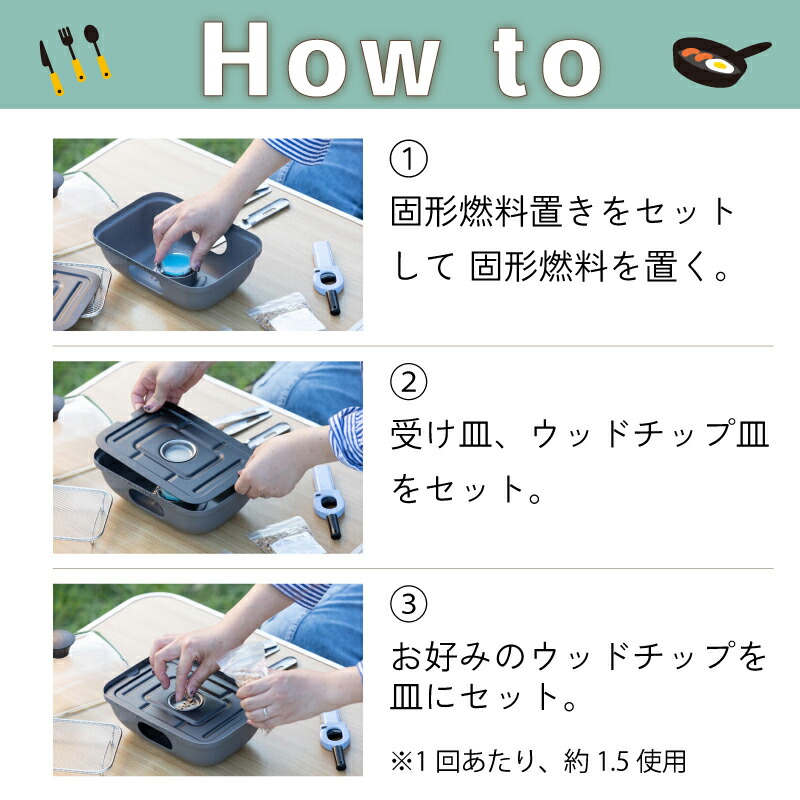 How to

①
固形燃料置きをセットして 固形燃料を置く。

②
受け皿、ウッドチップ皿をセット。

③
お好みのウッドチップを皿にセット。

※1 回あたり、約 1.5 使用