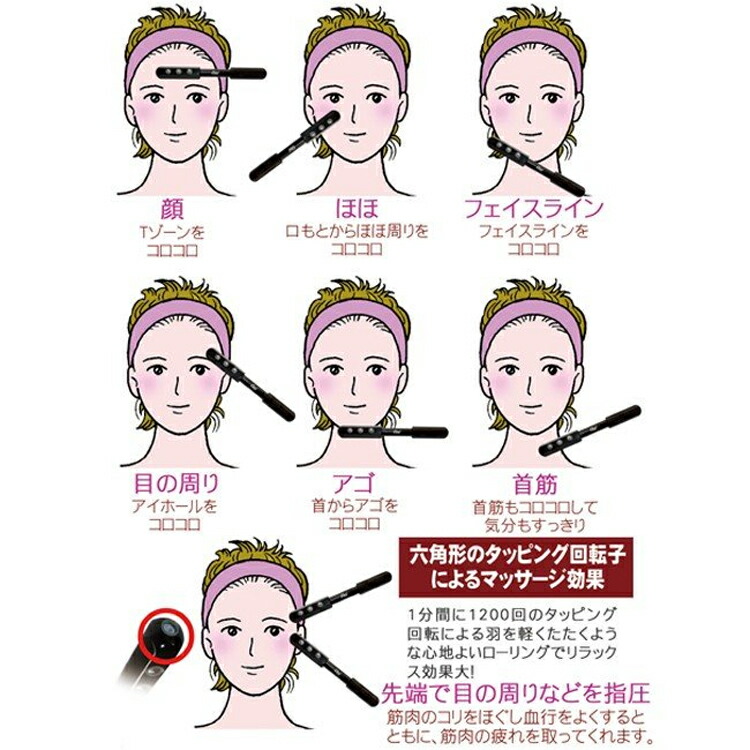 顔
Tゾーンを
コロコロ

ほほ
口もとからほほ周りを
コロコロ

フェイスライン
フェイスラインを
コロコロ

目の周り
アイホールを
コロコロ

アゴ
首からアゴを
コロコロ

首筋
首筋もコロコロして
気分もすっきり

六角形のタッピング回転子
によるマッサージ効果

1分間に1200回のタッピング回転による羽を軽くたたくような心地よいローリングでリラックス効果大!

先端で目の周りなどを指圧
筋肉のコリをほぐし血行をよくするとともに、筋肉の疲れを取ってくれます。