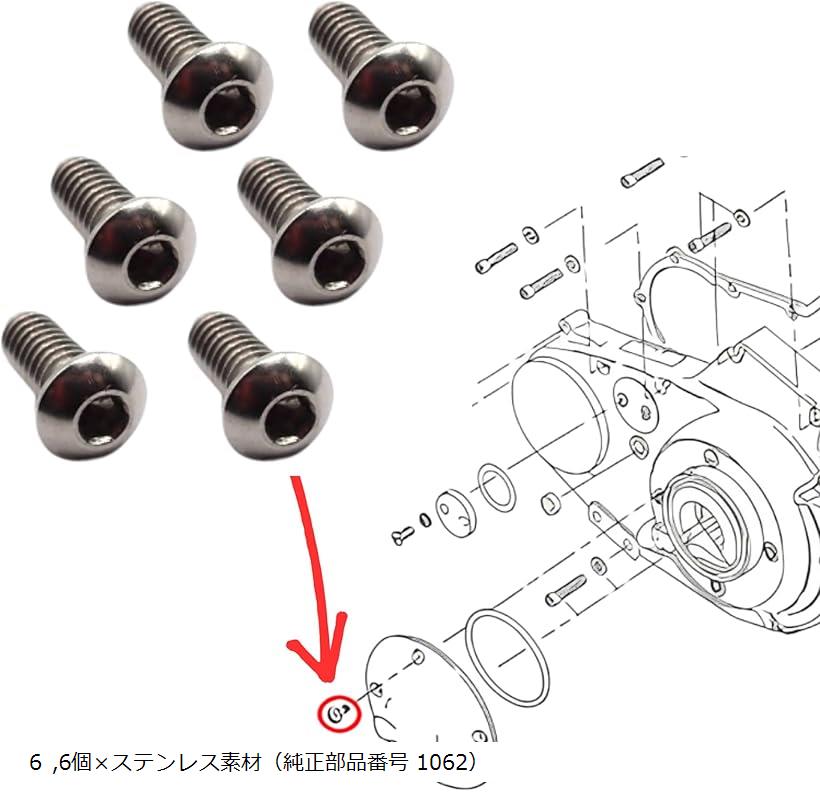 6 ,6個×ステンレス素材（純正部品番号 1062）