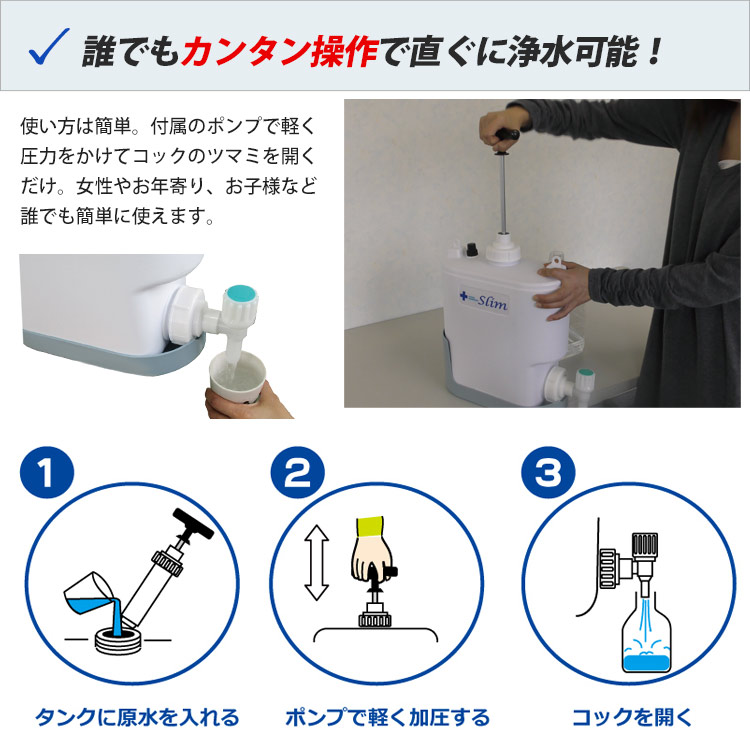 ✓ 誰でもカンタン操作で直ぐに浄水可能！

使い方は簡単。付属のポンプで軽く圧力をかけてコックのツマミを開くだけ。女性やお年寄り、お子様など誰でも簡単に使えます。

Slim

1
タンクに原水を入れる

2
ポンプで軽く加圧する

3
コックを開く