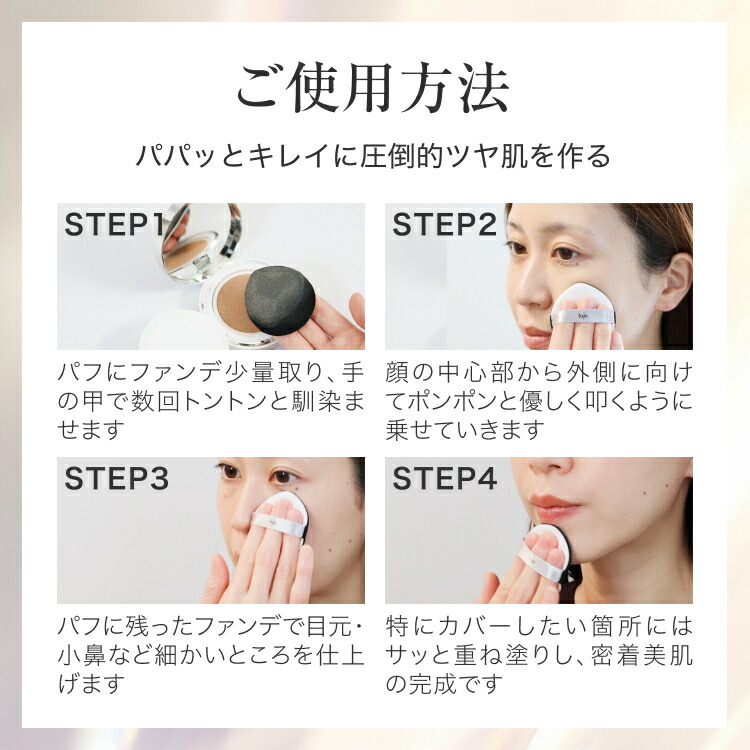 ご使用方法

パパッとキレイに圧倒的ツヤ肌を作る

STEP1

パフにファンデ少量取り、手の甲で数回トントンと馴染ませます

STEP2

顔の中心部から外側に向けてポンポンと優しく叩くように乗せていきます

STEP3

パフに残ったファンデで目元・小鼻など細かいところを仕上げます

STEP4

特にカバーしたい箇所にはサッと重ね塗りし、密着美肌の完成です