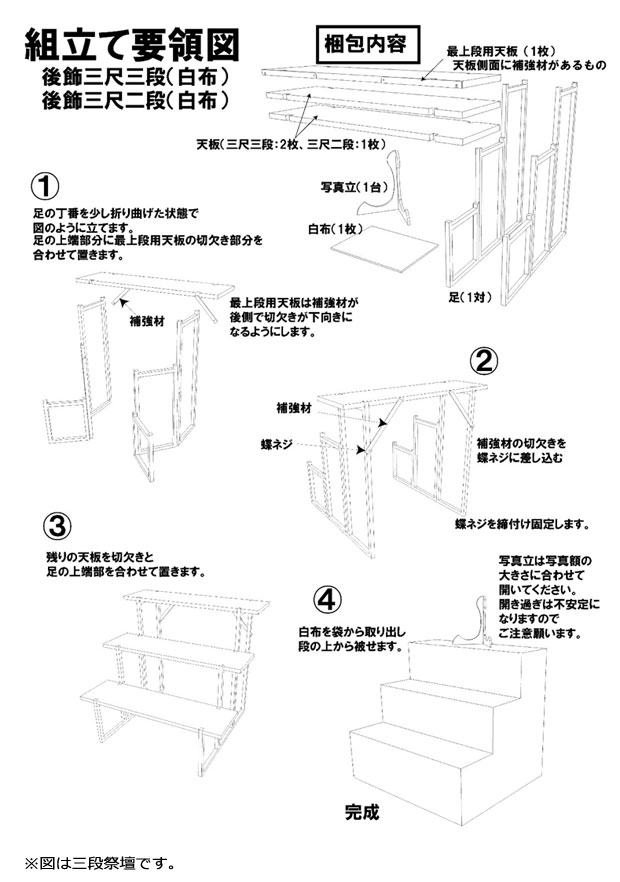 組立て要領図
後飾三尺三段（白布）
後飾三尺二段（白布）

梱包内容

最上段用天板（1枚）
天板側面に補強材があるもの

天板（三尺三段：2枚、三尺二段：1枚）

写真立（1台）

白布（1枚）

足（1対）

①
足の丁番を少し折り曲げた状態で図のように立てます。
足の上端部分に最上段用天板の切欠き部分を合わせて置きます。

補強材

最上段用天板は補強材が後側で切欠きが下向きになるようにします。

②
補強材

蝶ネジ

補強材の切欠きを蝶ネジに差し込む

蝶ネジを締付け固定します。

③
残りの天板を切欠きと足の上端部を合わせて置きます。

④
白布を袋から取り出し段の上から被せます。

写真立は写真額の大きさに合わせて開いてください。
開き過ぎは不安定になりますのでご注意願います。

完成

※図は三段祭壇です。