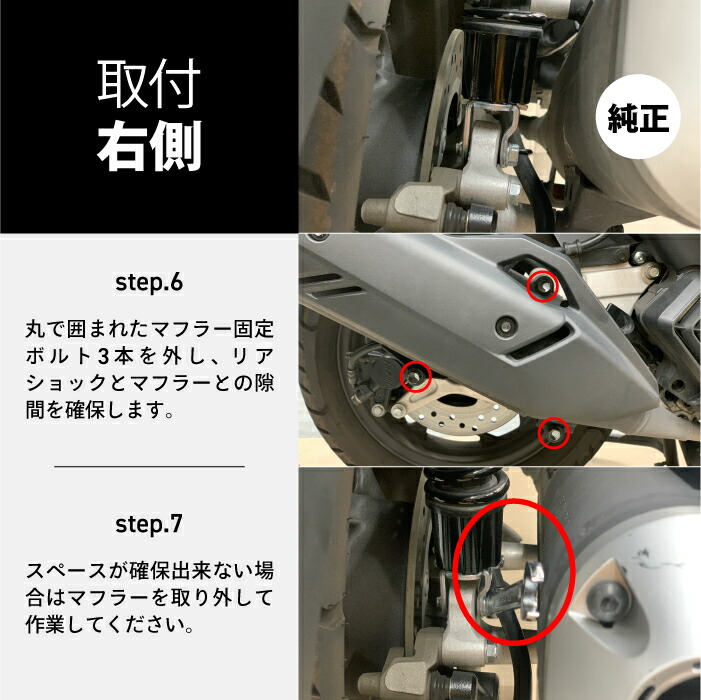 取付
右側

純正

step.6

丸で囲まれたマフラー固定ボルト3本を外し、リアショックとマフラーとの隙間を確保します。

step.7

スペースが確保出来ない場合はマフラーを取り外して作業してください。