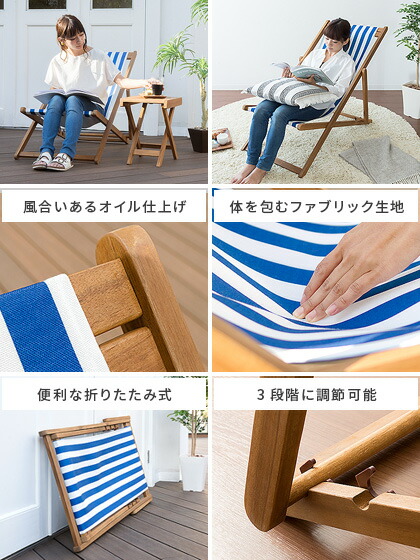 風合いあるオイル仕上げ

体を包むファブリック生地

便利な折りたたみ式

3 段階に調節可能