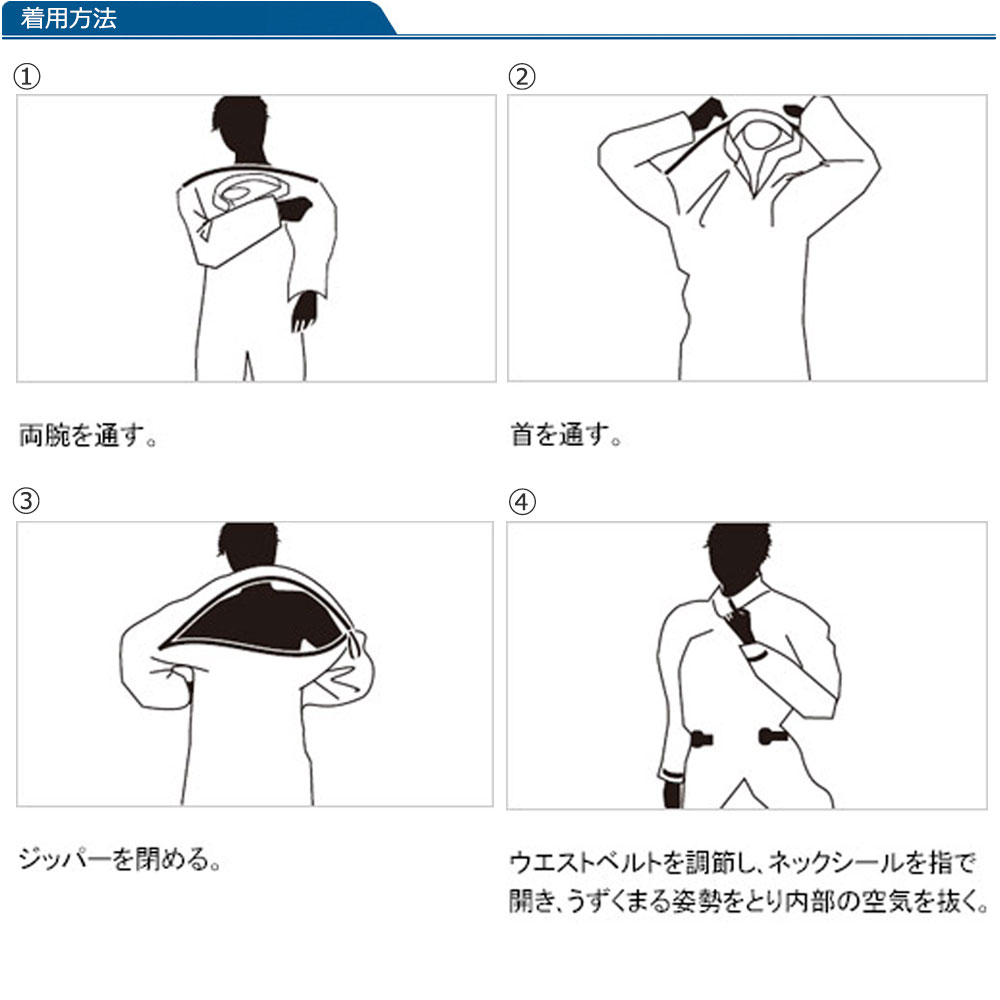 着用方法

①

両腕を通す。

②

首を通す。

③

ジッパーを閉める。

④

ウエストベルトを調節し、ネックシールを指で開き、うずくまる姿勢をとり内部の空気を抜く。