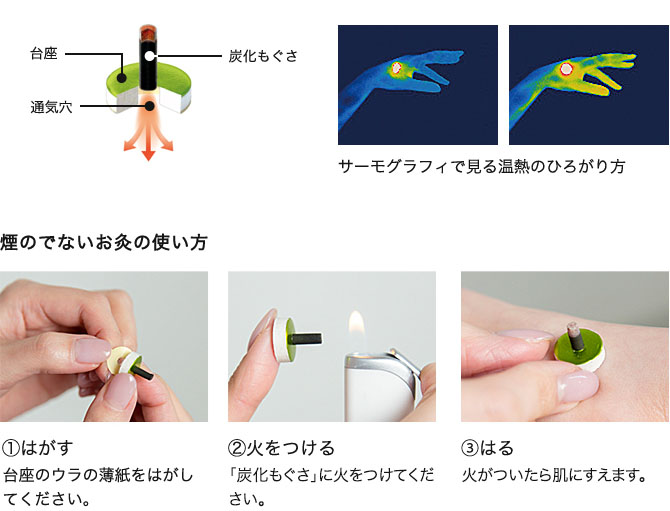 台座

炭化もぐさ

通気穴

サーモグラフィで見る温熱のひろがり方

煙のでないお灸の使い方

①はがす
台座のウラの薄紙をはがしてください。

②火をつける
「炭化もぐさ」に火をつけてください。

③はる
火がついたら肌にすえます。