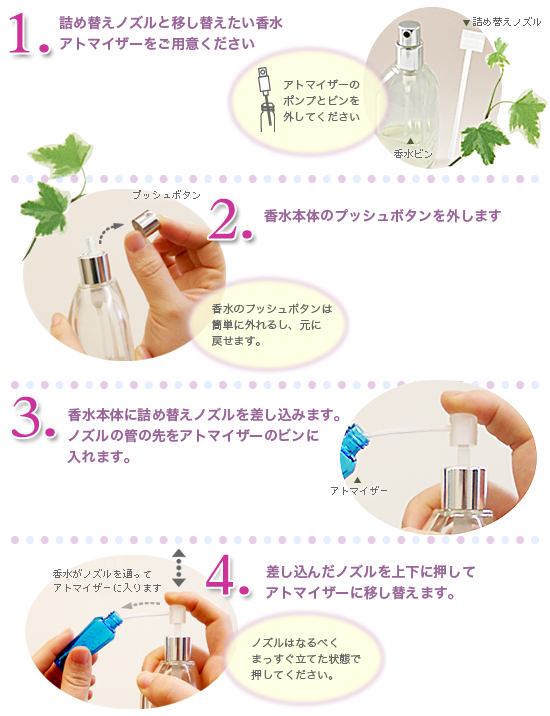 1. 詰め替えノズルと移し替えたい香水アトマイザーをご用意ください

アトマイザーのポンプとビンを外してください

▼詰め替えノズル

▲香水ビン

プッシュボタン

2. 香水本体のプッシュボタンを外します

香水のプッシュボタンは簡単に外れるし、元に戻せます。

3. 香水本体に詰め替えノズルを差し込みます。ノズルの管の先をアトマイザーのビンに入れます。

▲アトマイザー

香水がノズルを通ってアトマイザーに入ります

4. 差し込んだノズルを上下に押してアトマイザーに移し替えます。

ノズルはなるべくまっすぐ立てた状態で押してください。