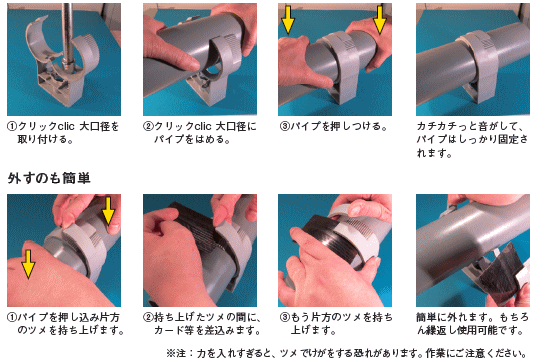 ①クリックclic 大口径を取り付ける。

②クリックclic 大口径にパイプをはめる。

③パイプを押しつける。

カチカチっと音がして、パイプはしっかり固定されます。

外すのも簡単

①パイプを押し込み片方のツメを持ち上げます。

②持ち上げたツメの間に、カード等を差込みます。

③もう片方のツメを持ち上げます。

簡単に外れます。もちろん繰返し使用可能です。

※注：力を入れすぎると、ツメでけがをする恐れがあります。作業にご注意ください。