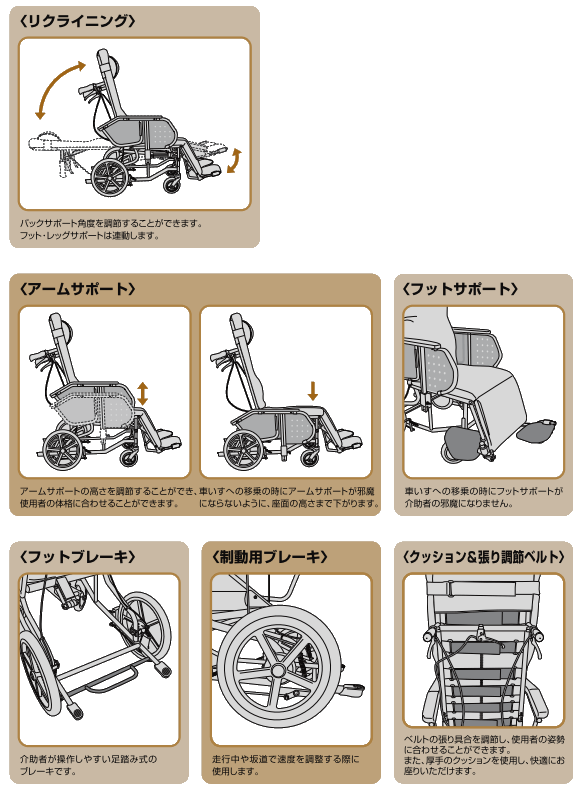 〈リクライニング〉

バックサポート角度を調節することができます。
フット・レッグサポートは連動します。

〈アームサポート〉

アームサポートの高さを調節することができ、使用者の体格に合わせることができます。

車いすへの移乗の時にアームサポートが邪魔にならないように、座面の高さまで下がります。

〈フットサポート〉

車いすへの移乗の時にフットサポートが介助者の邪魔になりません。

〈フットブレーキ〉

介助者が操作しやすい足踏み式のブレーキです。

〈制動用ブレーキ〉

走行中や坂道で速度を調整する際に使用します。

〈クッション&張り調節ベルト〉

ベルトの張り具合を調節し、使用者の姿勢に合わせることができます。
また、厚手のクッションを使用し、快適にお座りいただけます。