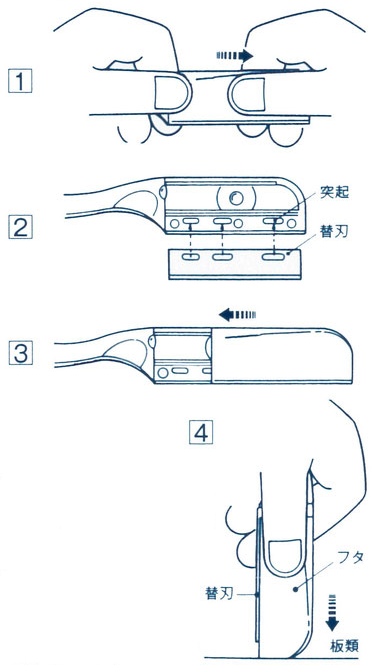 1

2

突起

替刃

3

4

フタ

替刃

板類